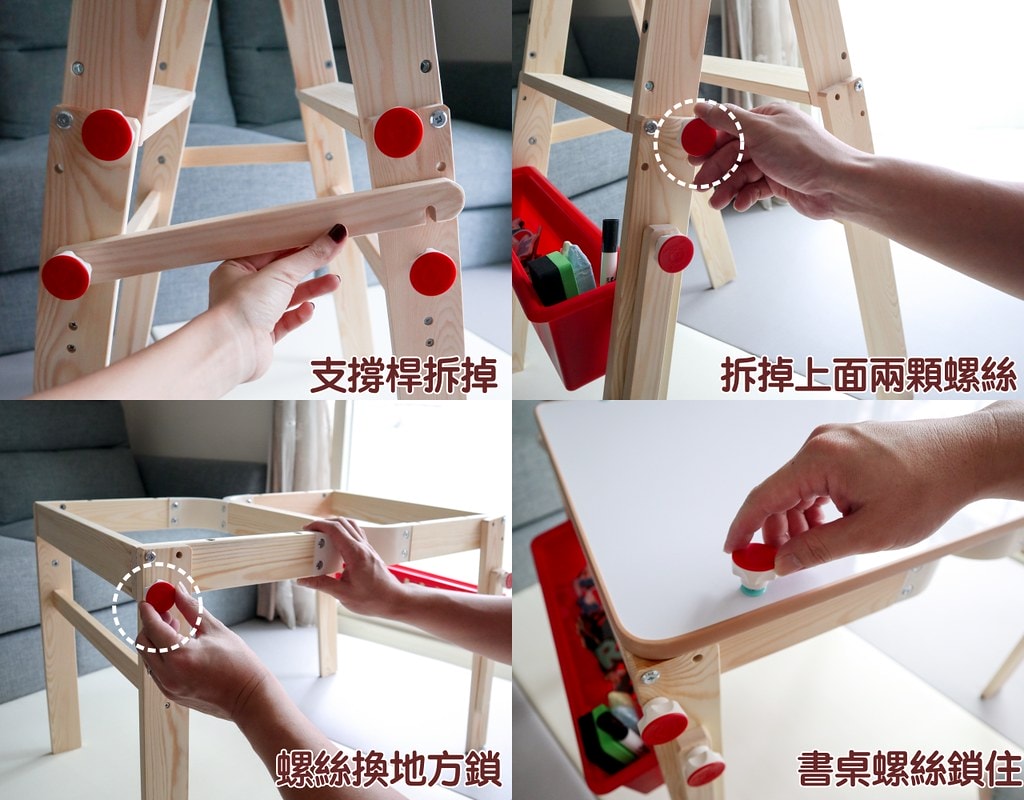 支撐桿拆掉

拆掉上面兩顆螺絲

螺絲換地方鎖

書桌螺絲鎖住